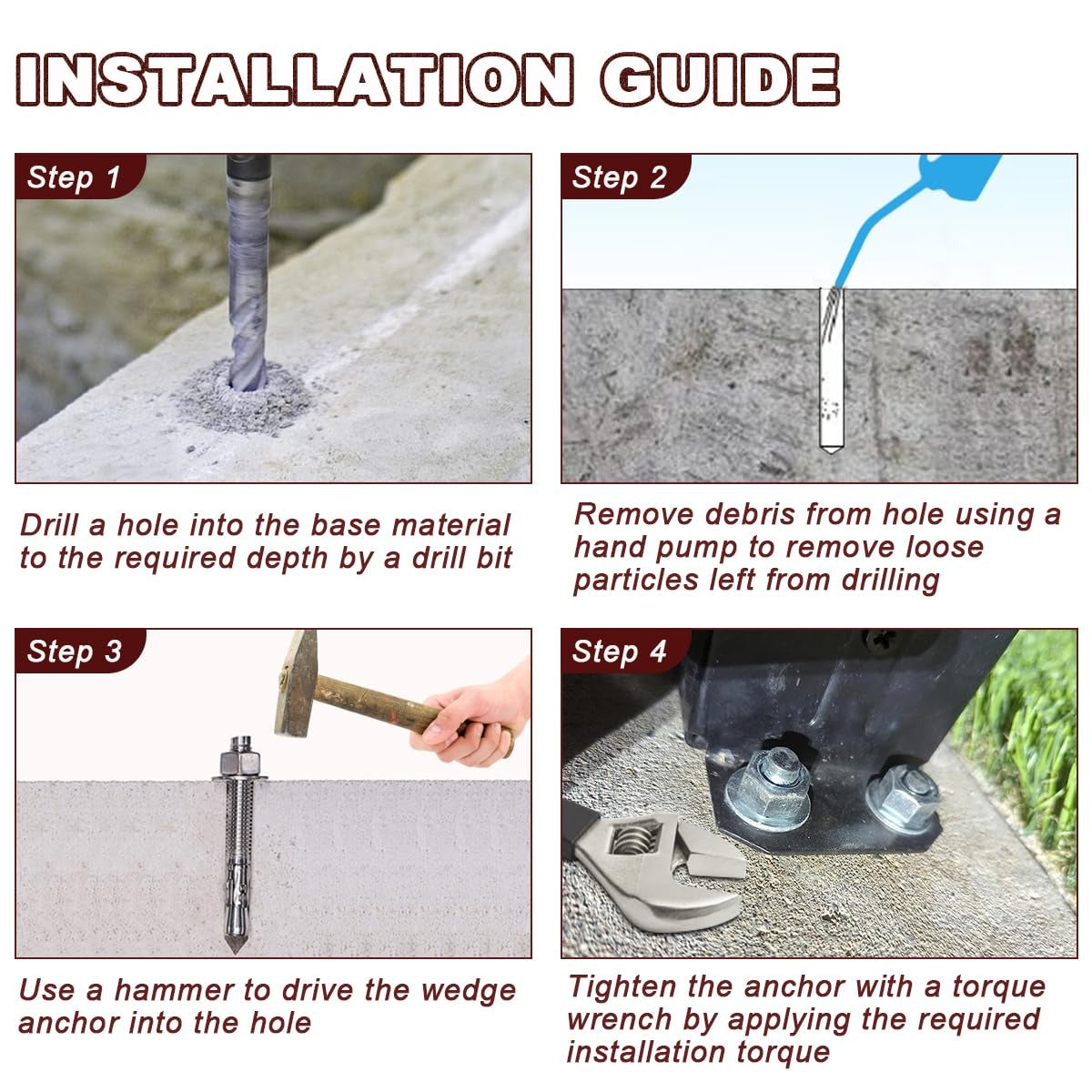 INSTALLATION GUIDE

Step 1

Drill a hole into the base material to the required depth by a drill bit

Step 2

Remove debris from hole using a hand pump to remove loose particles left from drilling

Step 3

Use a hammer to drive the wedge anchor into the hole

Step 4

Tighten the anchor with a torque wrench by applying the required installation torque